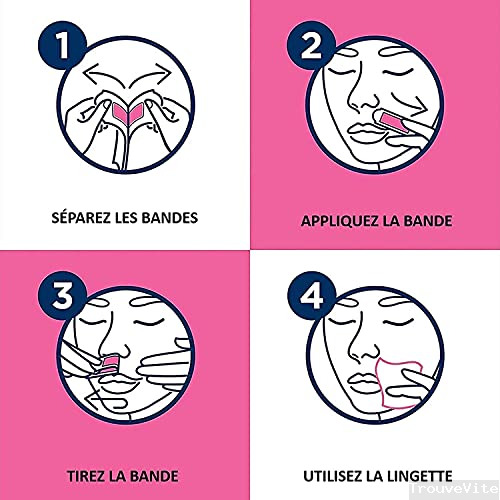 1

SÉPAREZ LES BANDES

2

APPLIQUEZ LA BANDE

3

TIREZ LA BANDE

4

UTILISEZ LA LINGETTE

TrouveVite