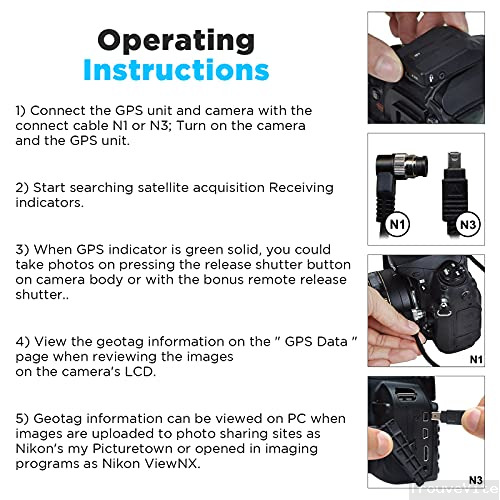 Operating Instructions

1) Connect the GPS unit and camera with the connect cable N1 or N3; Turn on the camera and the GPS unit.

2) Start searching satellite acquisition Receiving indicators.

3) When GPS indicator is green solid, you could take photos on pressing the release shutter button on camera body or with the bonus remote release shutter..

4) View the geotag information on the " GPS Data " page when reviewing the images on the camera's LCD.

5) Geotag information can be viewed on PC when images are uploaded to photo sharing sites as Nikon's my Picturetown or opened in imaging programs as Nikon ViewNX.

N1

N3

N1

N3

TrouveVite