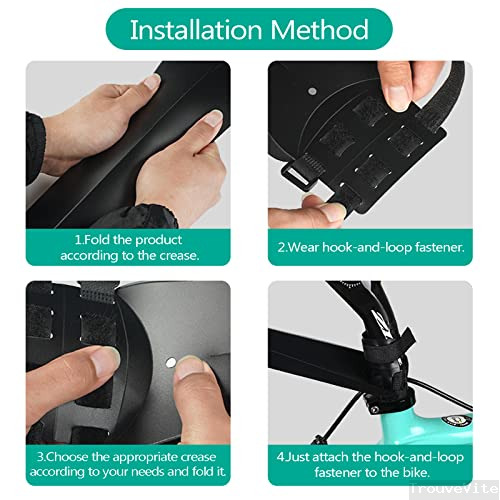 Installation Method

1.Fold the product according to the crease.

2.Wear hook-and-loop fastener.

3.Choose the appropriate crease according to your needs and fold it.

4.Just attach the hook-and-loop fastener to the bike.

TrouveVite