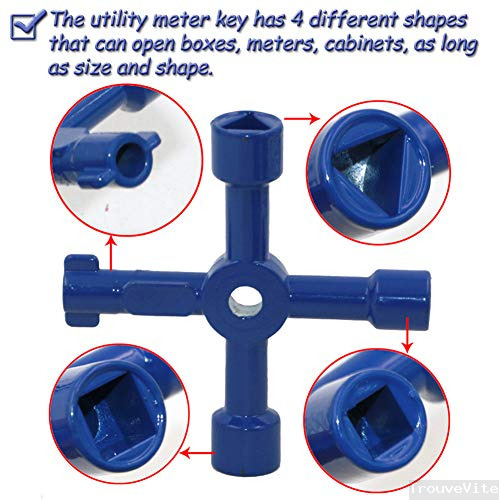 The utility meter key has 4 different shapes that can open boxes, meters, cabinets, as long as size and shape.

TrouveVite