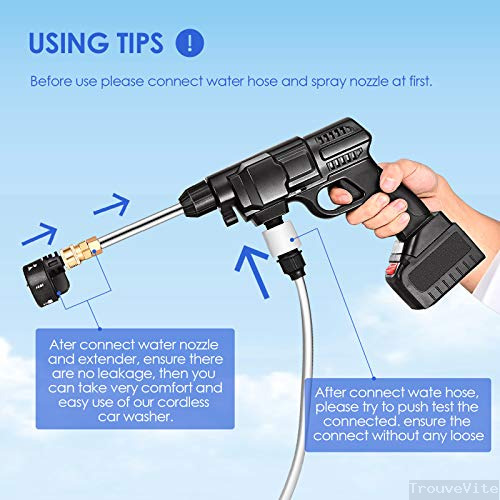 USING TIPS !

Before use please connect water hose and spray nozzle at first.

Ater connect water nozzle and extender, ensure there are no leakage, then you can take very comfort and easy use of our cordless car washer.

After connect wate hose, please try to push test the connected. ensure the connect without any loose

TrouveVite