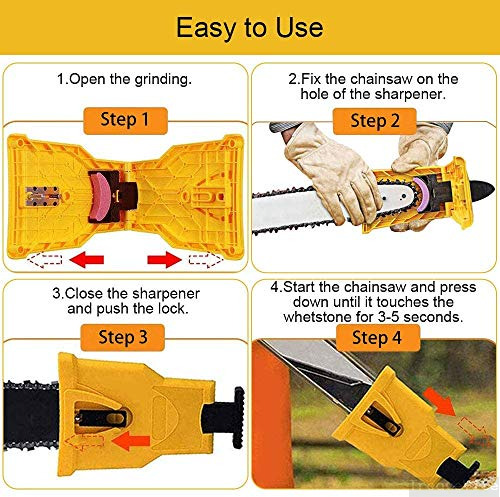 Easy to Use

1.Open the grinding.

Step 1

2.Fix the chainsaw on the hole of the sharpener.

Step 2

3.Close the sharpener and push the lock.

Step 3

4.Start the chainsaw and press down until it touches the whetstone for 3-5 seconds.

Step 4