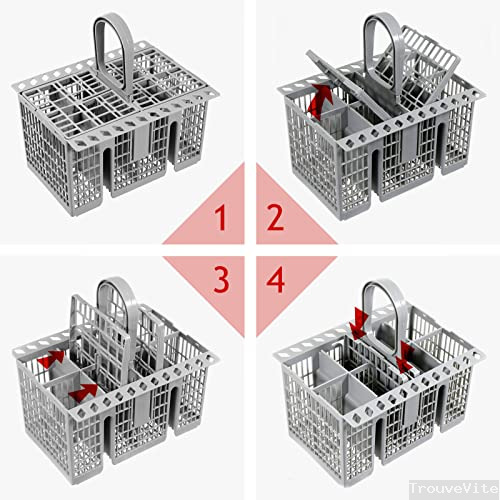 1
2
3
4
TrouveVite