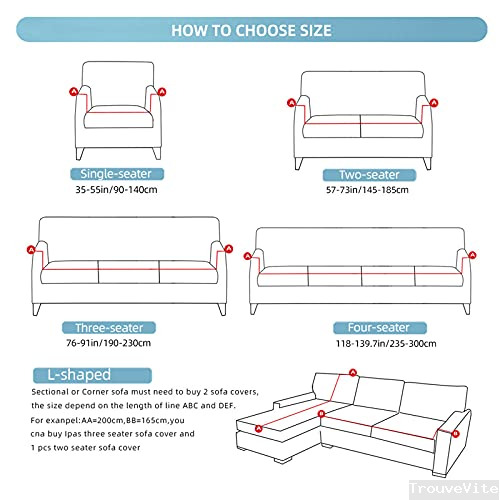 HOW TO CHOOSE SIZE

A A
Single-seater
35-55in/90-140cm

A A
Two-seater
57-73in/145-185cm

A A
Three-seater
76-91in/190-230cm

A A
Four-seater
118-139.7in/235-300cm

L-shaped
Sectional or Corner sofa must need to buy 2 sofa covers, the size depend on the length of line ABC and DEF.
For exanpel:AA=200cm,BB=165cm,you cna buy Ipas three seater sofa cover and 1 pcs two seater sofa cover

A A B B

TrouveVite