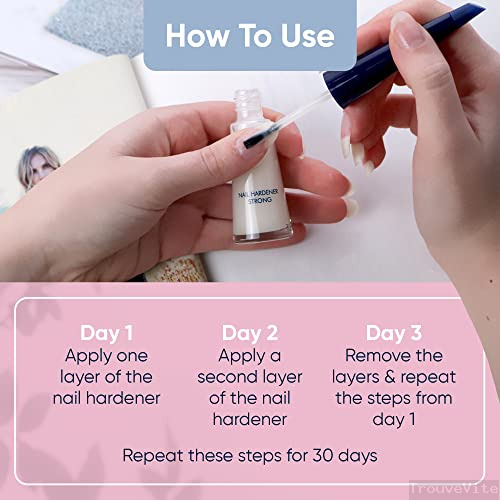 How To Use

NAIL HARDENER STRONG

Day 1
Apply one layer of the nail hardener

Day 2
Apply a second layer of the nail hardener

Day 3
Remove the layers & repeat the steps from day 1

Repeat these steps for 30 days

TrouveVite