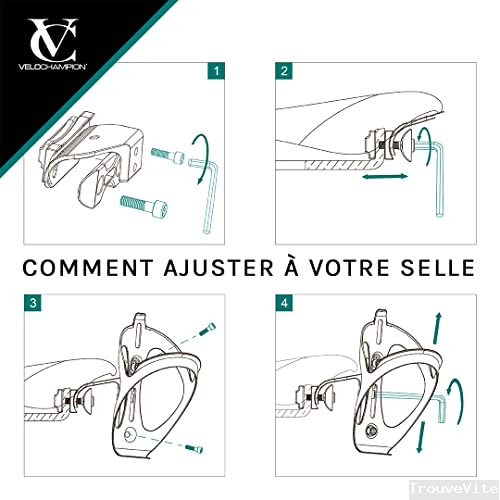 VC
VELOCHAMPION

1

2

COMMENT AJUSTER À VOTRE SELLE

3

4

TrouveVite