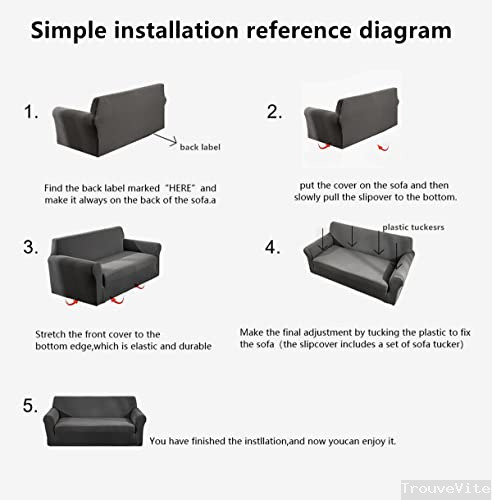 Simple installation reference diagram

1.

back label

Find the back label marked "HERE" and make it always on the back of the sofa.a

2.

put the cover on the sofa and then slowly pull the slipover to the bottom.

3.

Stretch the front cover to the bottom edge,which is elastic and durable

4.

plastic tuckesrs

Make the final adjustment by tucking the plastic to fix the sofa (the slipcover includes a set of sofa tucker)

5.

You have finished the instllation,and now youcan enjoy it.

TrouveVite