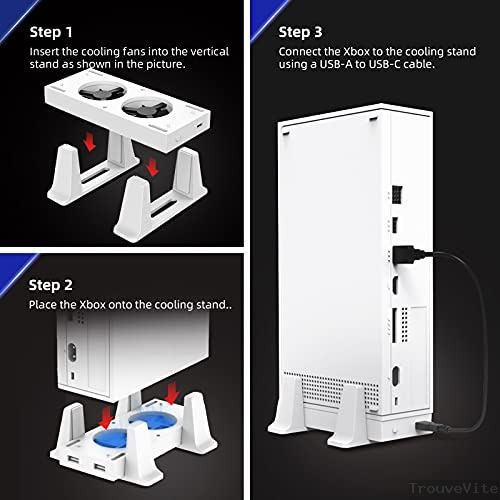 Step 1
Insert the cooling fans into the vertical stand as shown in the picture.

Step 2
Place the Xbox onto the cooling stand..

Step 3
Connect the Xbox to the cooling stand using a USB-A to USB-C cable.

TrouveVite