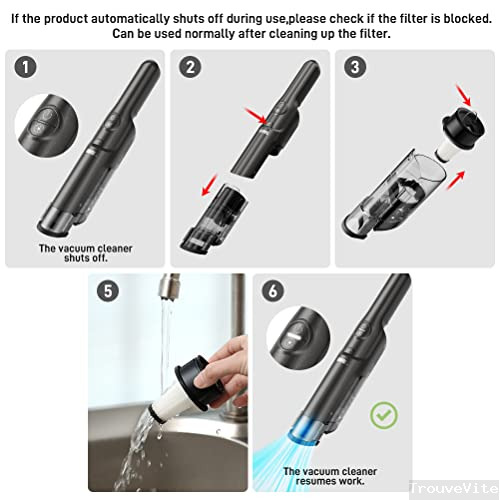 If the product automatically shuts off during use,please check if the filter is blocked. Can be used normally after cleaning up the filter.

1

The vacuum cleaner shuts off.

2

3

5

6

The vacuum cleaner resumes work.

TrouveVite