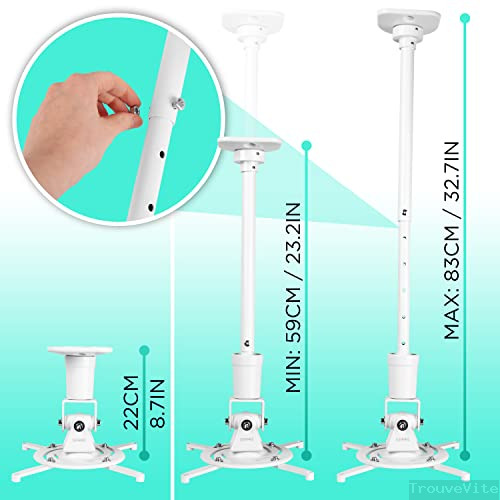 22CM
8.7IN

MIN: 59CM / 23.2IN

MAX: 83CM / 32.7IN

TrouveVite