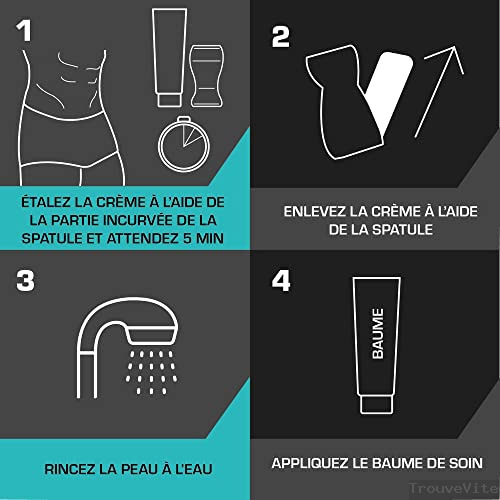 1

ÉTALEZ LA CRÈME À L'AIDE DE LA PARTIE INCURVÉE DE LA SPATULE ET ATTENDEZ 5 MIN

2

ENLEVEZ LA CRÈME À L'AIDE DE LA SPATULE

3

RINCEZ LA PEAU À L'EAU

4

BAUME

APPLIQUEZ LE BAUME DE SOIN

TrouveVite