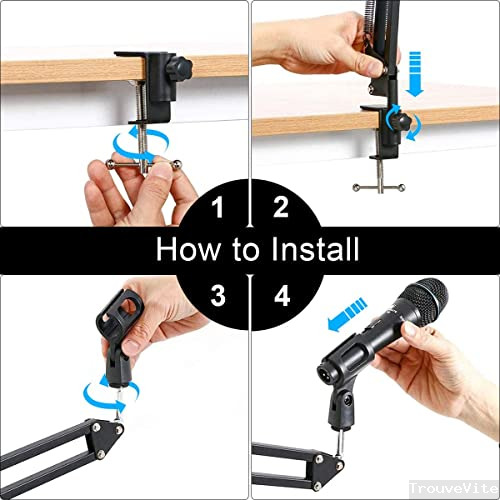 1 2
How to Install
3 4
TrouveVite