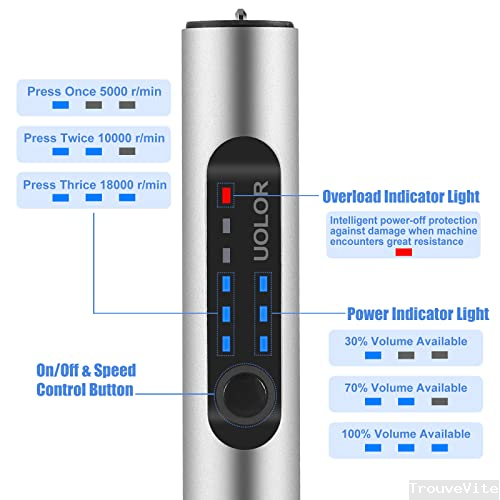 Press Once 5000 r/min

Press Twice 10000 r/min

Press Thrice 18000 r/min

UOLOR

Overload Indicator Light

Intelligent power-off protection against damage when machine encounters great resistance

Power Indicator Light

30% Volume Available

70% Volume Available

100% Volume Available

On/Off & Speed Control Button

TrouveVite