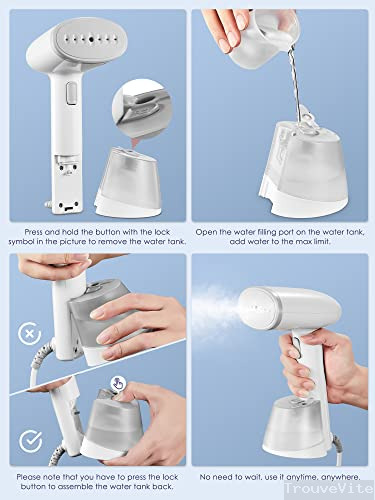 Press and hold the button with the lock symbol in the picture to remove the water tank.

Open the water filing port on the water tank, add water to the max limit.

Please note that you have to press the lock button to assemble the water tank back.

No need to wait, use it anytime, anywhere.

TrouveVite