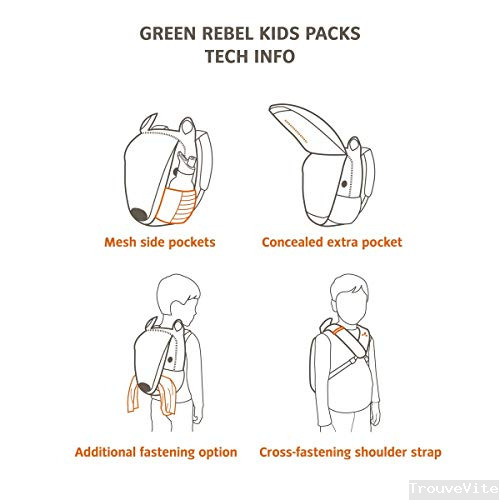 GREEN REBEL KIDS PACKS
TECH INFO

Mesh side pockets

Concealed extra pocket

Additional fastening option

Cross-fastening shoulder strap

TrouveVite