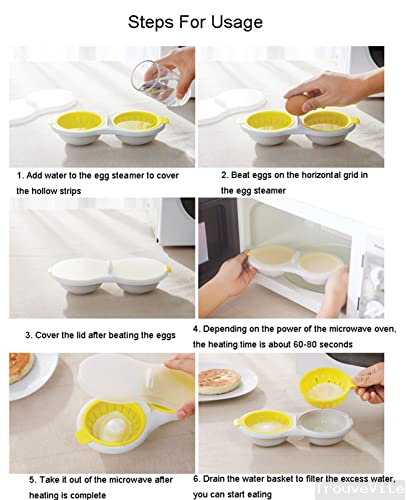 Steps For Usage

1. Add water to the egg steamer to cover the hollow strips

2. Beat eggs on the horizontal grid in the egg steamer

3. Cover the lid after beating the eggs

4. Depending on the power of the microwave oven, the heating time is about 60-80 seconds

5. Take it out of the microwave after heating is complete

6. Drain the water basket to filter the excess water, you can start eating

TrouveVite