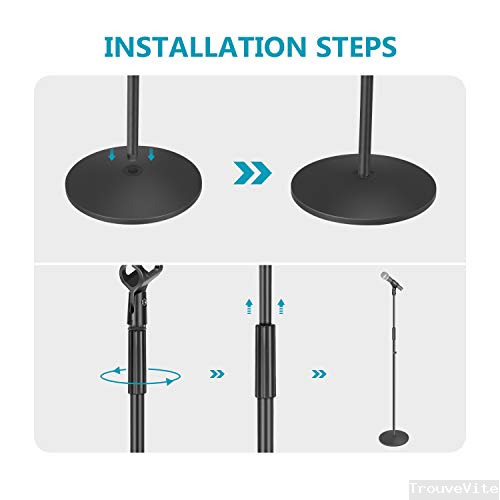 INSTALLATION STEPS

TrouveVite