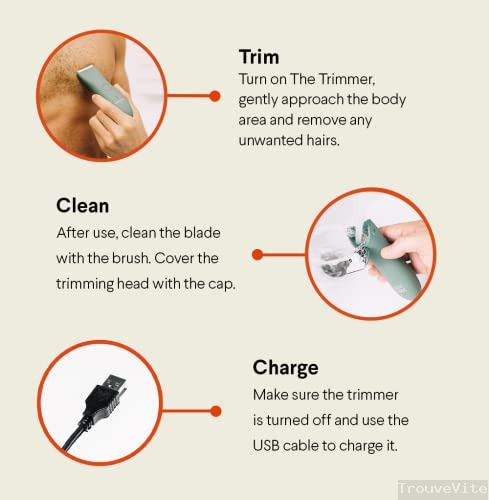 Trim
Turn on The Trimmer, gently approach the body area and remove any unwanted hairs.

Clean
After use, clean the blade with the brush. Cover the trimming head with the cap.

Charge
Make sure the trimmer is turned off and use the USB cable to charge it.

TrouveVite