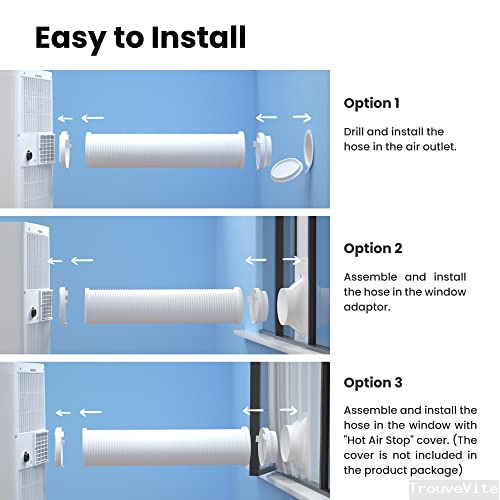 Easy to Install

Option 1

Drill and install the hose in the air outlet.

Option 2

Assemble and install the hose in the window adaptor.

Option 3

Assemble and install the hose in the window with "Hot Air Stop" cover. (The cover is not included in the product package)

TrouveVite