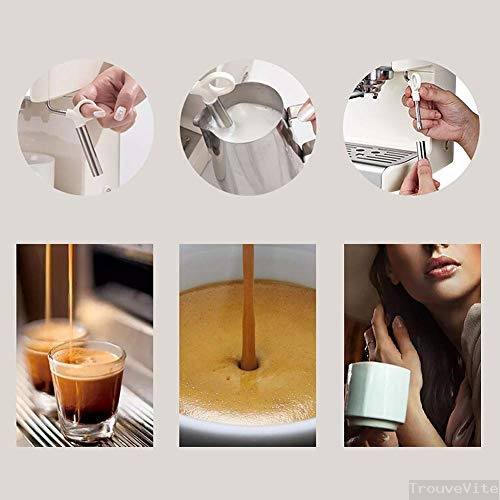 TrouveVite