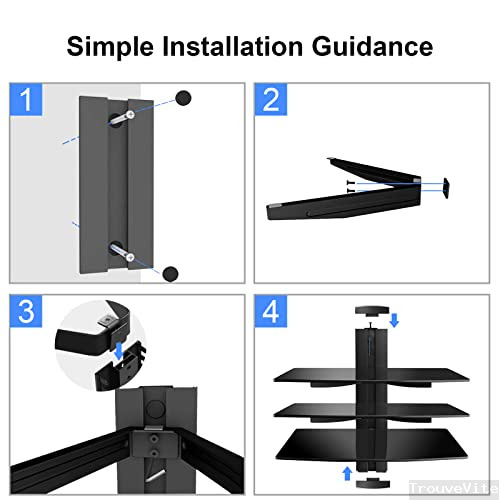 Simple Installation Guidance

1

2

3

4

TrouveVite