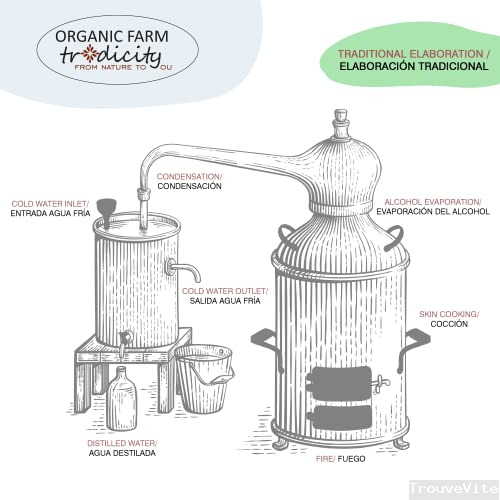 ORGANIC FARM
tradicity
FROM NATURE TO OU

TRADITIONAL ELABORATION /
ELABORACIÓN TRADICIONAL

CONDENSATION/
CONDENSACIÓN

COLD WATER INLET/
ENTRADA AGUA FRÍA

ALCOHOL EVAPORATION/
EVAPORACIÓN DEL ALCOHOL

COLD WATER OUTLET/
SALIDA AGUA FRÍA

SKIN COOKING/
COCCIÓN

DISTILLED WATER/
AGUA DESTILADA

FIRE/ FUEGO

TrouveVite