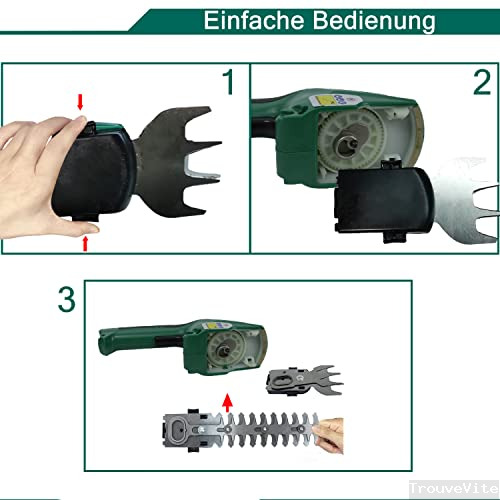 Einfache Bedienung

1

2

3

TrouveVite