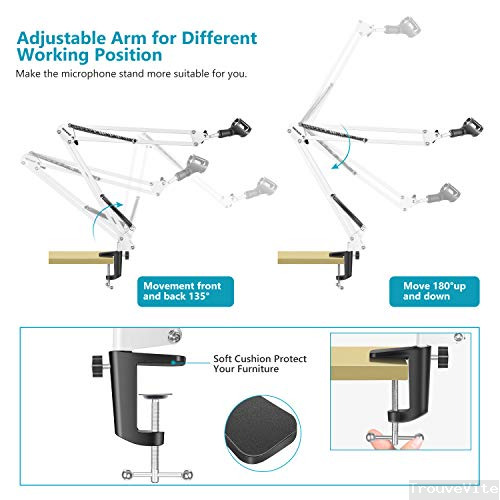 Adjustable Arm for Different Working Position

Make the microphone stand more suitable for you.

Movement front and back 135°

Move 180°up and down

Soft Cushion Protect Your Furniture

TrouveVite