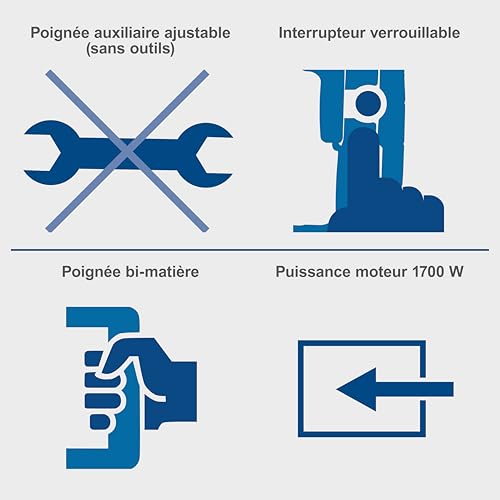 Poignée auxiliaire ajustable (sans outils)

Interrupteur verrouillable

Poignée bi-matière

Puissance moteur 1700 W