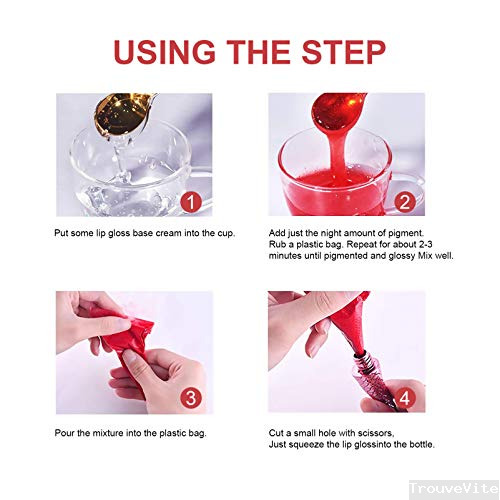 USING THE STEP

1

Put some lip gloss base cream into the cup.

2

Add just the night amount of pigment. Rub a plastic bag. Repeat for about 2-3 minutes until pigmented and glossy Mix well.

3

Pour the mixture into the plastic bag.

4

Cut a small hole with scissors, Just squeeze the lip glossinto the bottle.

TrouveVite