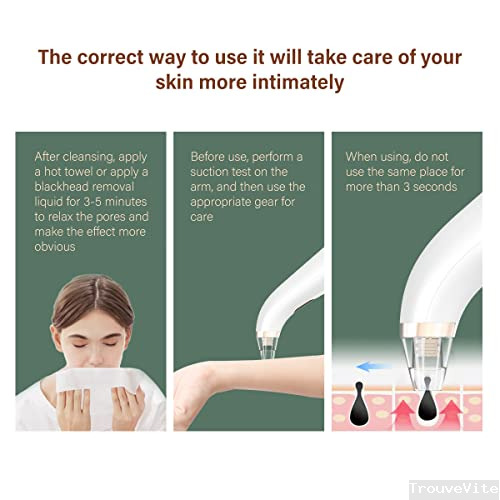 The correct way to use it will take care of your skin more intimately

After cleansing, apply a hot towel or apply a blackhead removal liquid for 3-5 minutes to relax the pores and make the effect more obvious

Before use, perform a suction test on the arm, and then use the appropriate gear for care

When using, do not use the same place for more than 3 seconds

TrouveVite