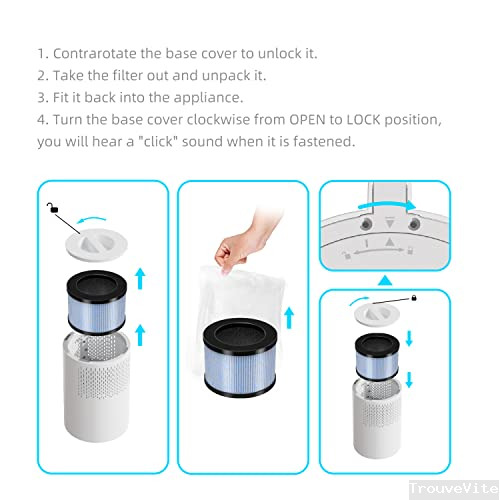 1. Contrarotate the base cover to unlock it.
2. Take the filter out and unpack it.
3. Fit it back into the appliance.
4. Turn the base cover clockwise from OPEN to LOCK position, you will hear a "click" sound when it is fastened.

TrouveVite