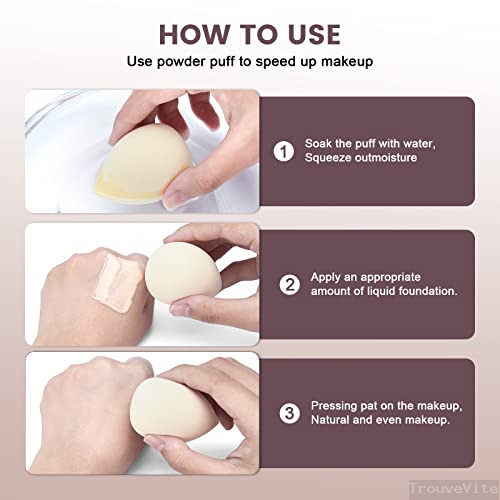 HOW TO USE
Use powder puff to speed up makeup

1 Soak the puff with water, Squeeze outmoisture

2 Apply an appropriate amount of liquid foundation.

3 Pressing pat on the makeup, Natural and even makeup.

TrouveVite