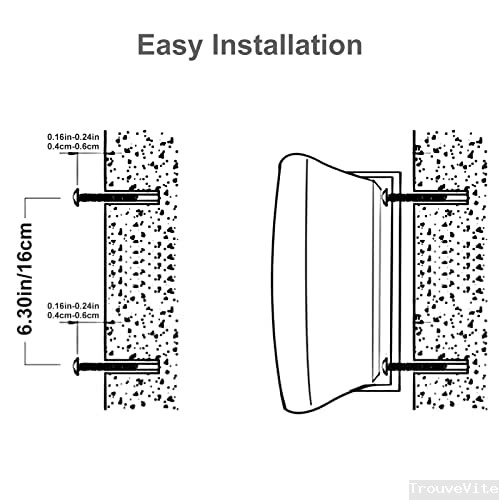 Easy Installation

0.16in-0.24in
0.4cm-0.6cm

6.30in/16cm

0.16in-0.24in
0.4cm-0.6cm

TrouveVite