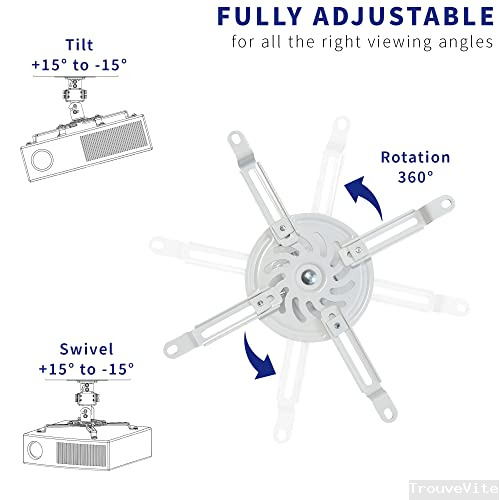 FULLY ADJUSTABLE
for all the right viewing angles

Tilt
+15° to -15°

Rotation
360°

Swivel
+15° to -15°

TrouveVite