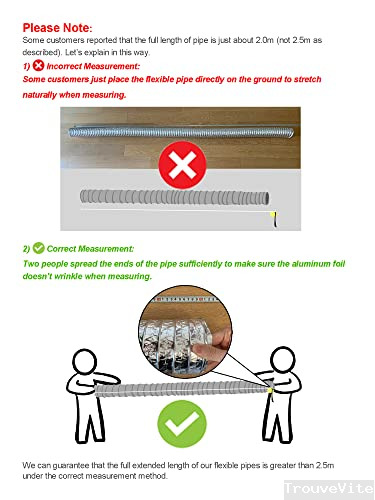 Please Note:
Some customers reported that the full length of pipe is just about 2.0m (not 2.5m as described). Let's explain in this way.

1) Incorrect Measurement:
Some customers just place the flexible pipe directly on the ground to stretch naturally when measuring.

2) Correct Measurement:
Two people spread the ends of the pipe sufficiently to make sure the aluminum foil doesn't wrinkle when measuring.

We can guarantee that the full extended length of our flexible pipes is greater than 2.5m under the correct measurement method.

TrouveVite