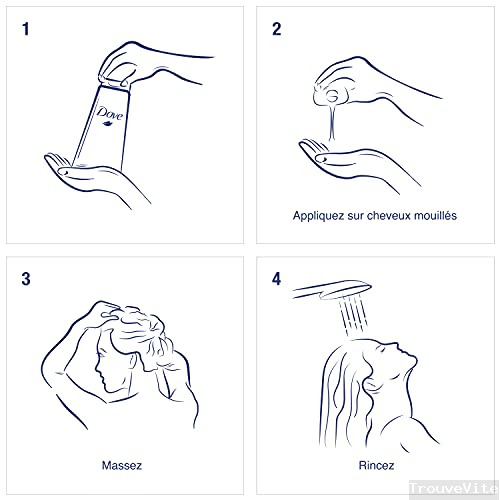 1

Dove

2

Appliquez sur cheveux mouillés

3

Massez

4

Rincez

TrouveVite