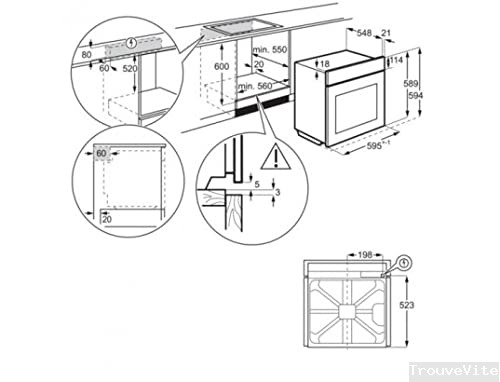 80
60
520
600
min. 550
20
min. 560
548
21
18
114
589
594
595
60
20
5
3
198
523
TrouveVite