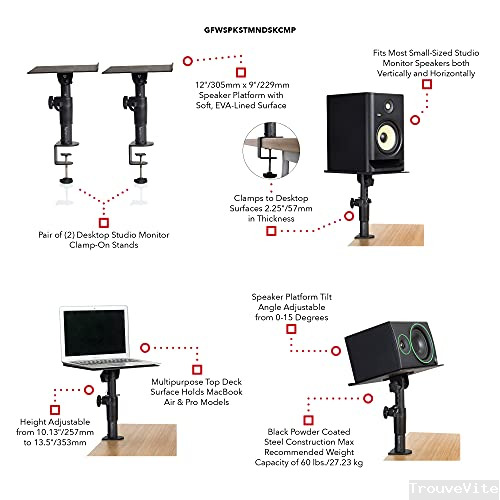 GFWSPKSTMNDSKCMP

12"/305mm x 9"/229mm Speaker Platform with Soft, EVA-Lined Surface

Fits Most Small-Sized Studio Monitor Speakers both Vertically and Horizontally

Clamps to Desktop Surfaces 2.25"/57mm in Thickness

Pair of (2) Desktop Studio Monitor Clamp-On Stands

Speaker Platform Tilt Angle Adjustable from 0-15 Degrees

Multipurpose Top Deck Surface Holds MacBook Air & Pro Models

Height Adjustable from 10.13"/257mm to 13.5"/353mm

Black Powder Coated Steel Construction Max Recommended Weight Capacity of 60 lbs./27.23 kg

TrouveVite