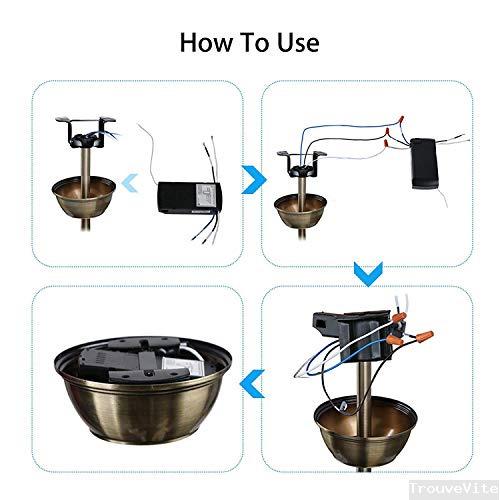 How To Use

TrouveVite