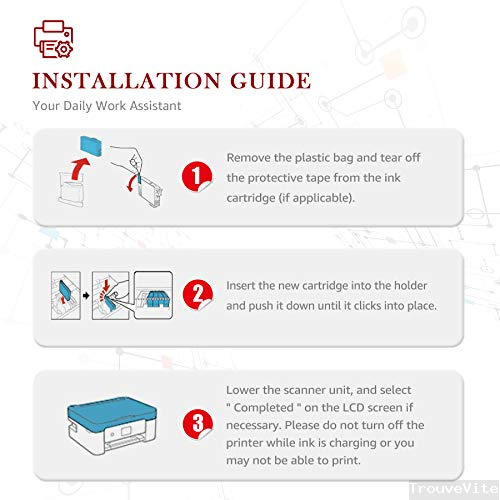 INSTALLATION GUIDE
Your Daily Work Assistant

1
Remove the plastic bag and tear off the protective tape from the ink cartridge (if applicable).

2
Insert the new cartridge into the holder and push it down until it clicks into place.

3
Lower the scanner unit, and select " Completed " on the LCD screen if necessary. Please do not turn off the printer while ink is charging or you may not be able to print.

TrouveVite