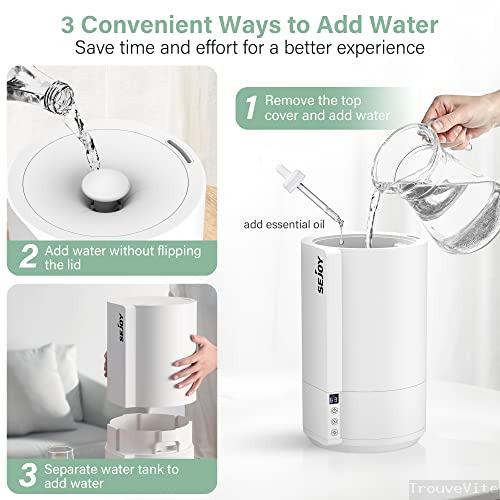 3 Convenient Ways to Add Water
Save time and effort for a better experience

1 Remove the top cover and add water

add essential oil

SEJOY

2 Add water without flipping the lid

SEJOY

3 Separate water tank to add water

TrouveVite