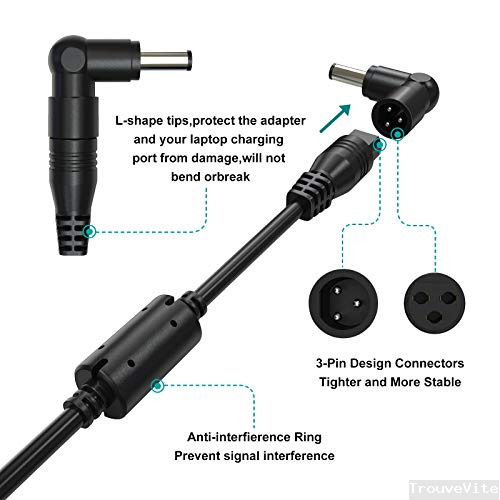 L-shape tips,protect the adapter and your laptop charging port from damage,will not bend orbreak

3-Pin Design Connectors
Tighter and More Stable

Anti-interfierence Ring
Prevent signal interference

TrouveVite