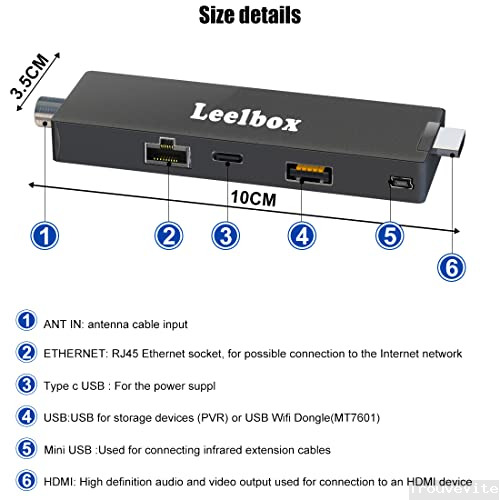 Size details

3.5CM

Leelbox

10CM

1

2

3

4

5

6

1 ANT IN: antenna cable input

2 ETHERNET: RJ45 Ethernet socket, for possible connection to the Internet network

3 Type c USB : For the power suppl

4 USB:USB for storage devices (PVR) or USB Wifi Dongle(MT7601)

5 Mini USB :Used for connecting infrared extension cables

6 HDMI: High definition audio and video output used for connection to an HDMI device

Trouvevite