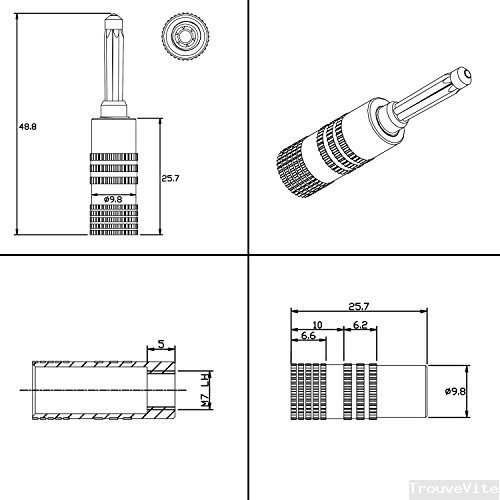 48.8

25.7

ø9.8

5

M7 LH

25.7

10

6.2

6.6

ø9.8

TrouveVite