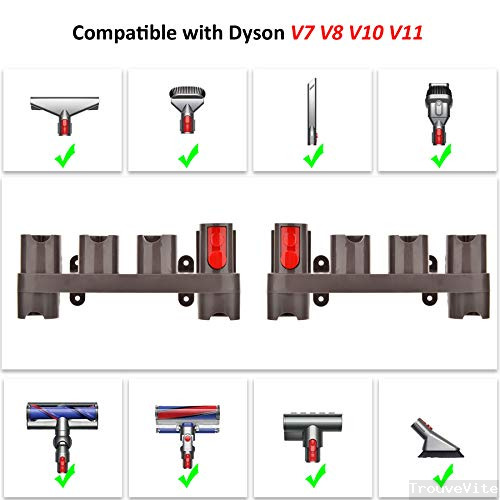 Compatible with Dyson V7 V8 V10 V11

TrouveVite