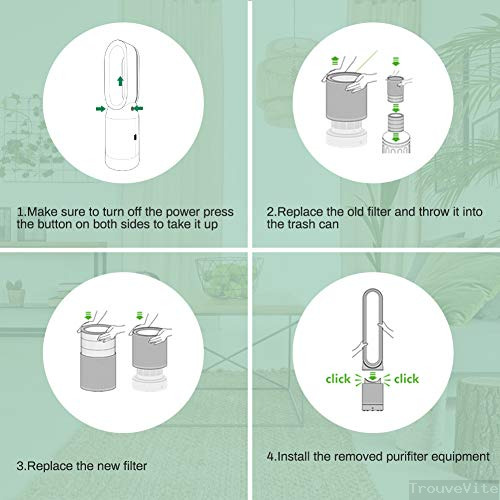 1.Make sure to turn off the power press the button on both sides to take it up

2.Replace the old filter and throw it into the trash can

3.Replace the new filter

click click

4.Install the removed purifiter equipment

TrouveVite