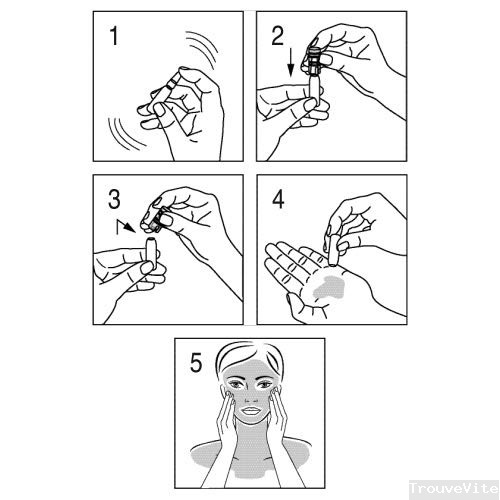 1

2

3

4

5

TrouveVite