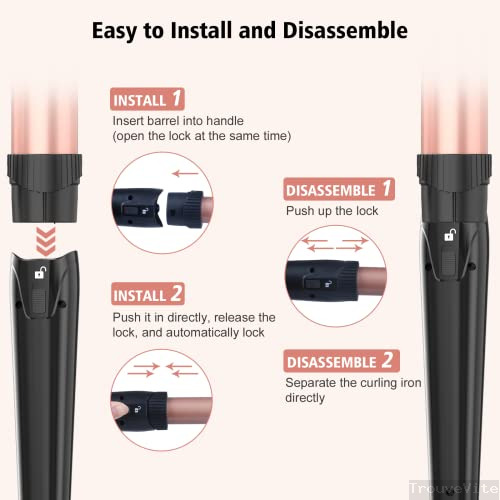 Easy to Install and Disassemble

INSTALL 1
Insert barrel into handle (open the lock at the same time)

INSTALL 2
Push it in directly, release the lock, and automatically lock

DISASSEMBLE 1
Push up the lock

DISASSEMBLE 2
Separate the curling iron directly

TrouveVite