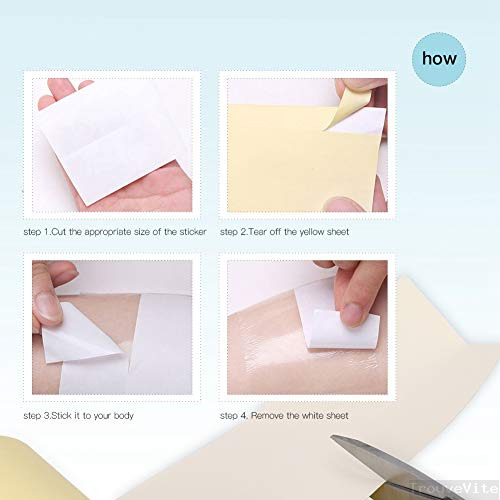 how

step 1.Cut the appropriate size of the sticker

step 2.Tear off the yellow sheet

step 3.Stick it to your body

step 4. Remove the white sheet

TrouveVite